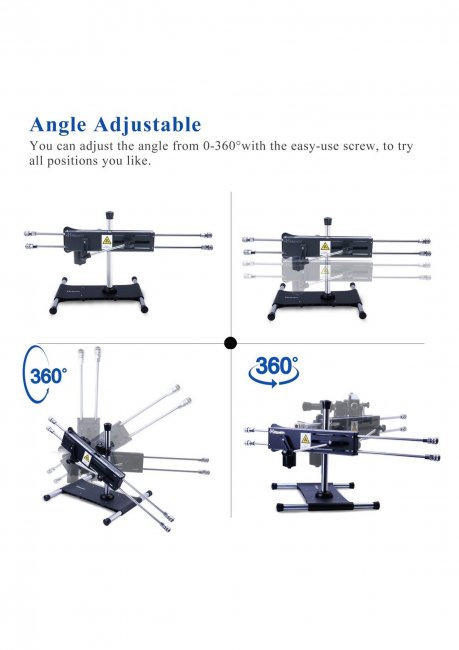 Angle Adjustable

You can adjust the angle from 0-360°with the easy-use screw, to try all positions you like.

360°

360°