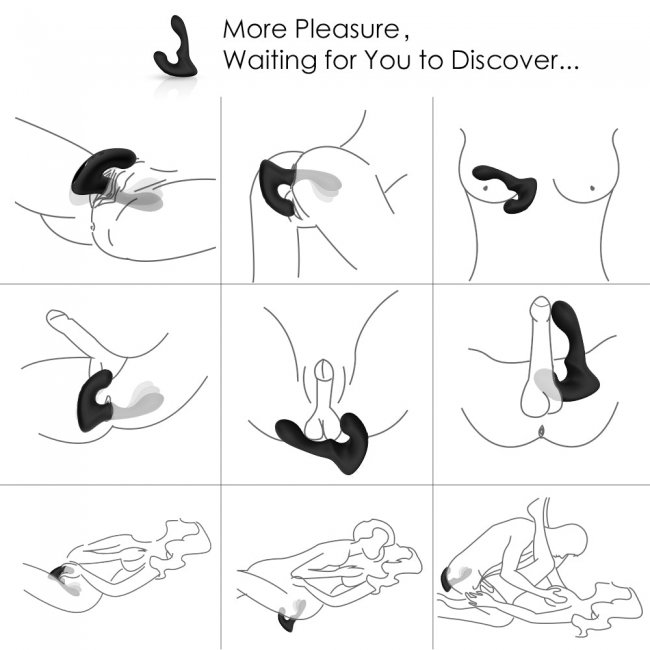 More Pleasure,
Waiting for You to Discover...