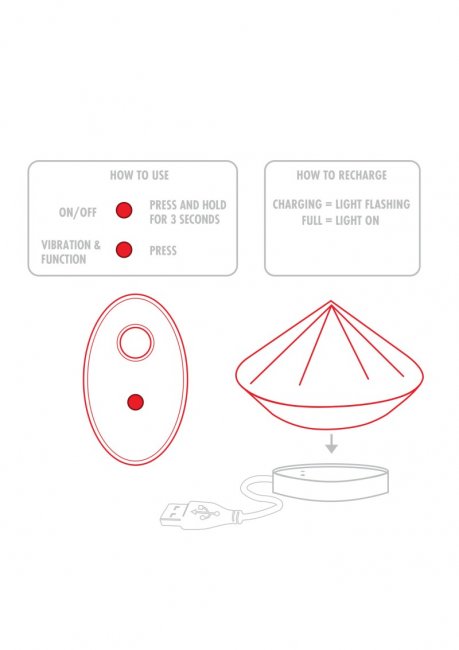 HOW TO USE

ON/OFF PRESS AND HOLD FOR 3 SECONDS

VIBRATION & FUNCTION PRESS

HOW TO RECHARGE

CHARGING = LIGHT FLASHING
FULL = LIGHT ON